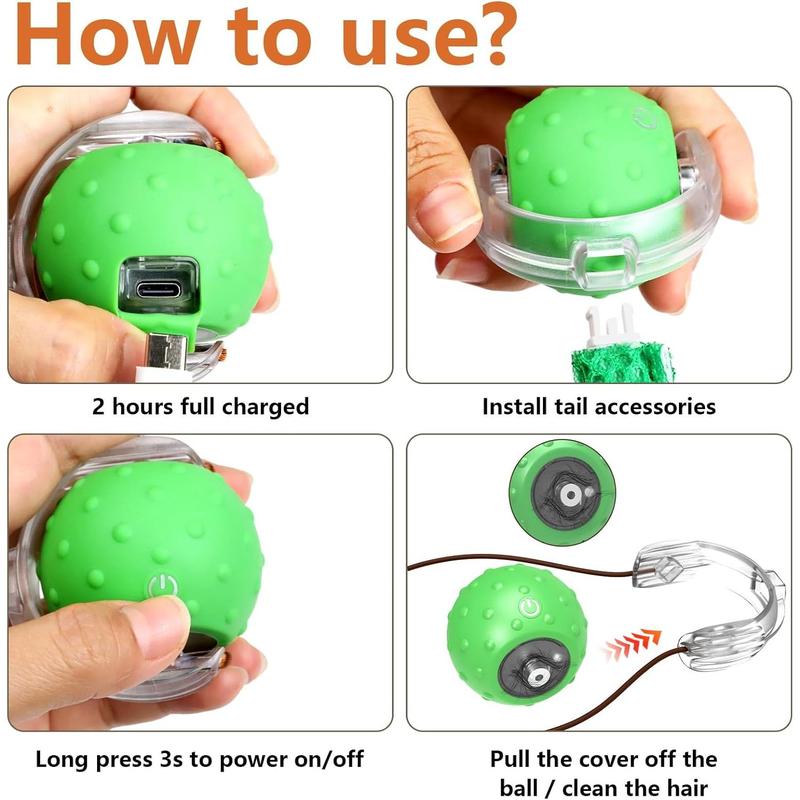 How to use?

2 hours full charged

Install tail accessories

Long press 3s to power on/off

Pull the cover off the ball / clean the hair