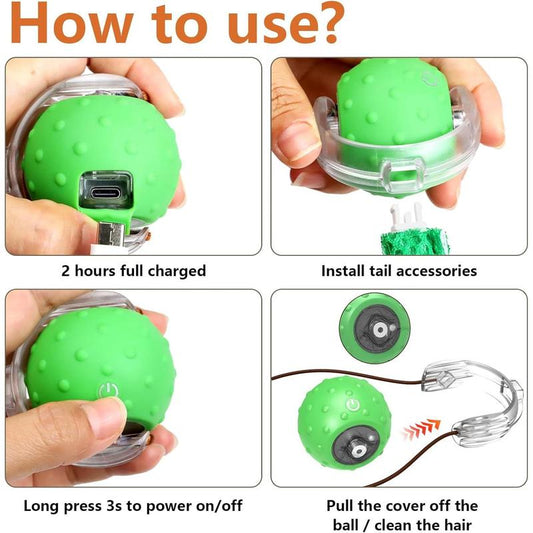 How to use?

2 hours full charged

Install tail accessories

Long press 3s to power on/off

Pull the cover off the ball / clean the hair